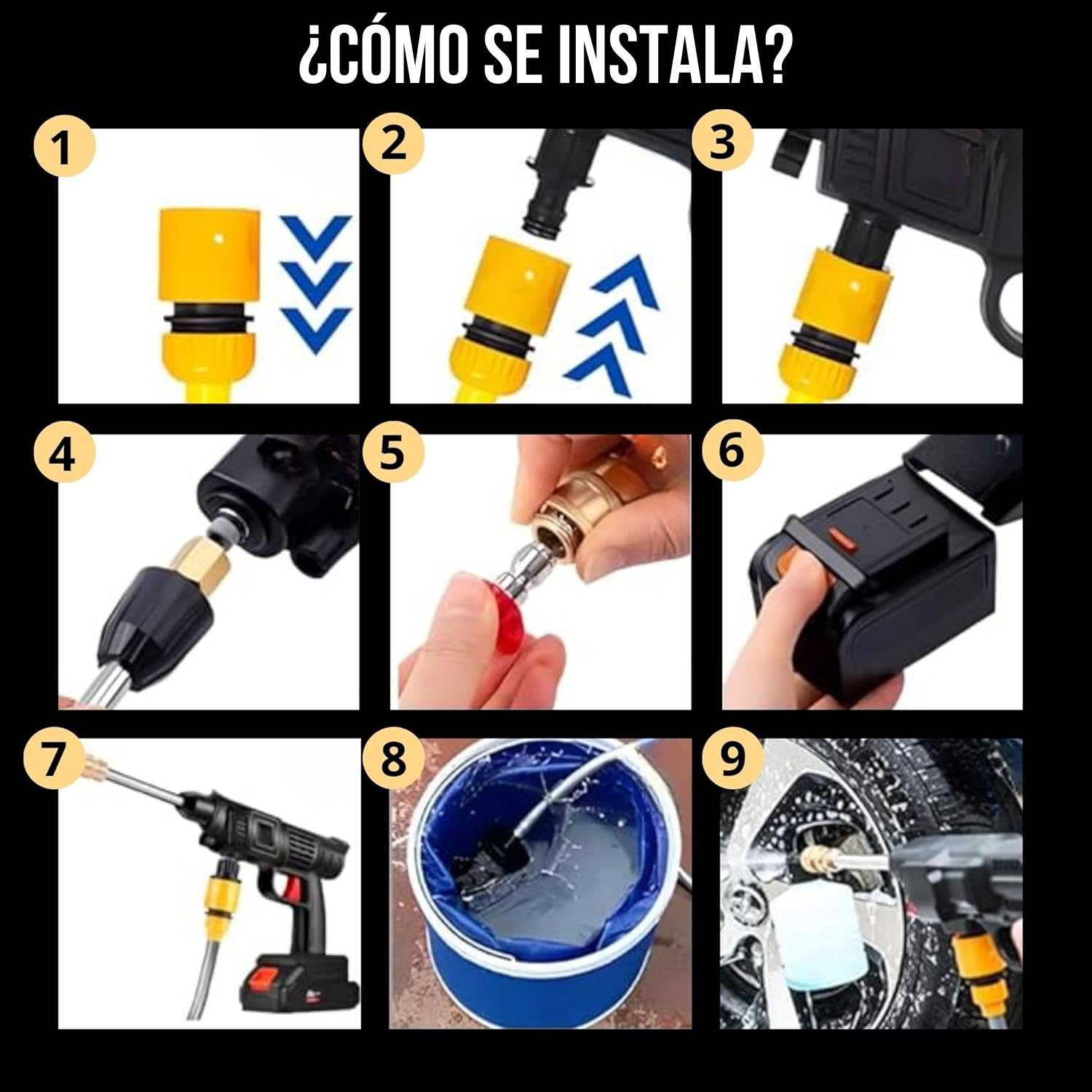 ¿CÓMO SE INSTALA?

1

2

3

4

5

6

7

8

9